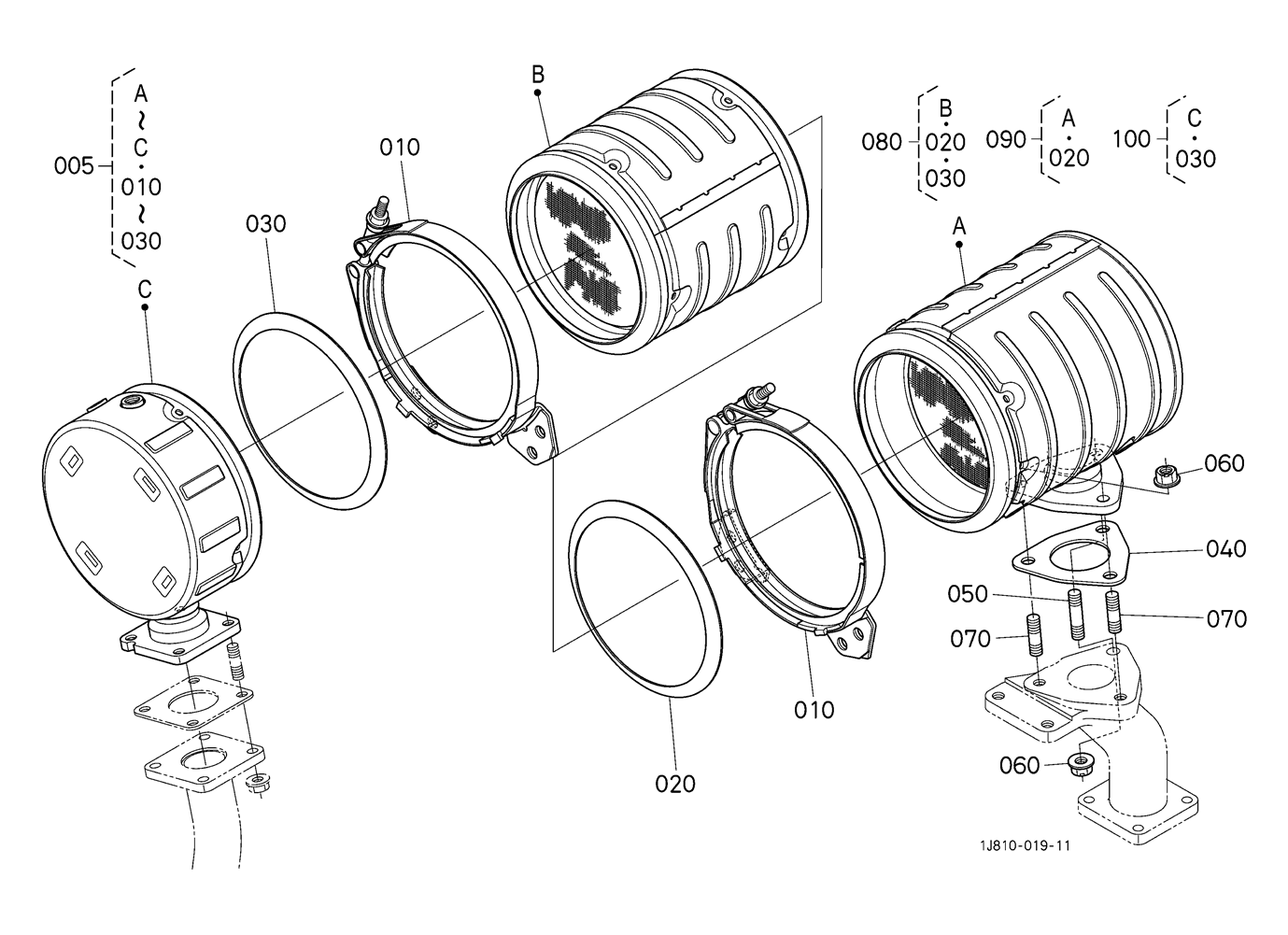 005
A
~
C
•
010
~
030

C

030

010

B

080
B
•
020
•
030

090
A
•
020

100
C
•
030

A

060

040

050

070

070

010

020

060

1J810-019-11